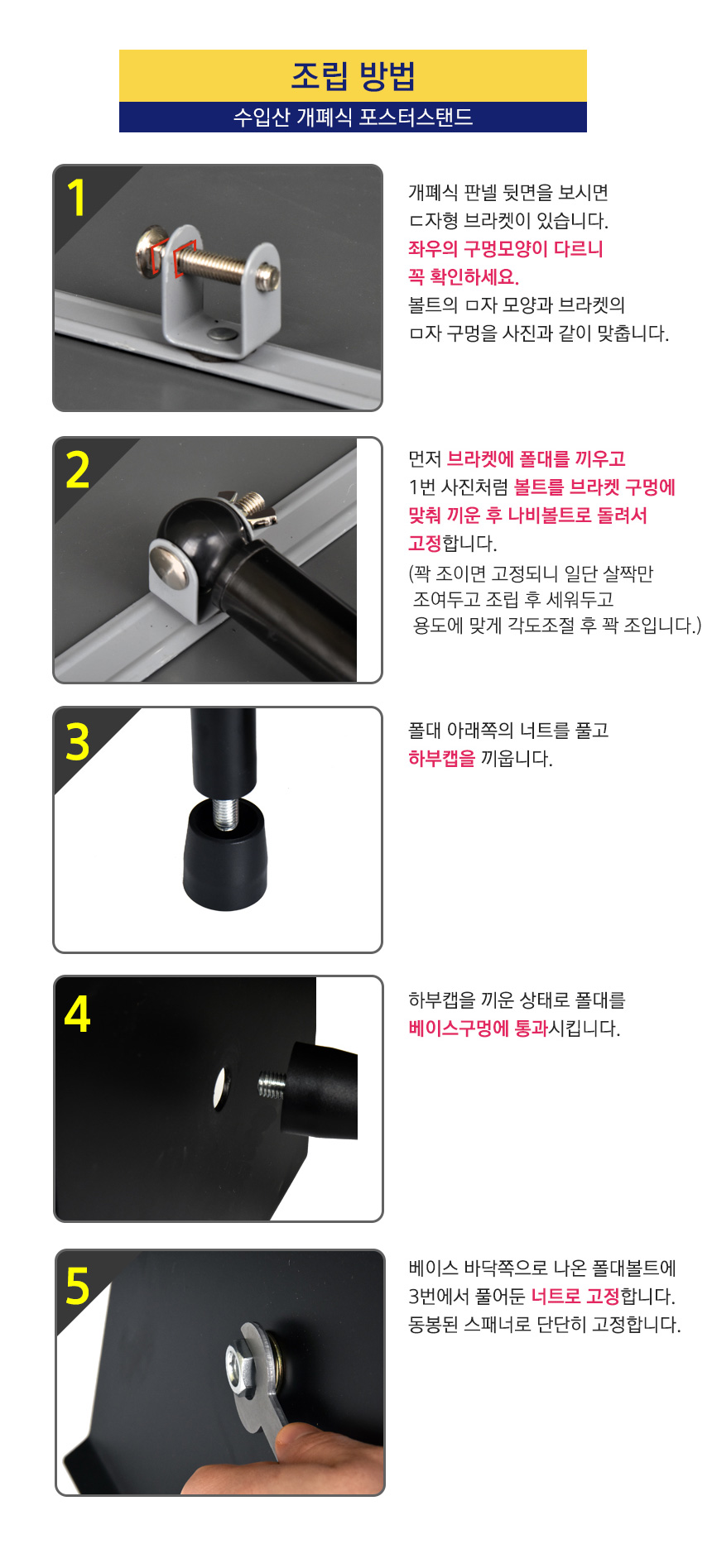 조립 방법
수입산 개폐식 포스터스탠드

1

개폐식 판넬 뒷면을 보시면
ㄷ자형 브라켓이 있습니다.
좌우의 구멍모양이 다르니
꼭 확인하세요.
볼트의 ㅁ자 모양과 브라켓의
ㅁ자 구멍을 사진과 같이 맞춥니다.

2

먼저 브라켓에 폴대를 끼우고
1번 사진처럼 볼트를 브라켓 구멍에
맞춰 끼운 후 나비볼트로 돌려서
고정합니다.
(꽉 조이면 고정되니 일단 살짝만
조여두고 조립 후 세워두고
용도에 맞게 각도조절 후 꽉 조입니다.)

3

폴대 아래쪽의 너트를 풀고
하부캡을 끼웁니다.

4

하부캡을 끼운 상태로 폴대를
베이스구멍에 통과시킵니다.

5

베이스 바닥쪽으로 나온 폴대볼트에
3번에서 풀어둔 너트로 고정합니다.
동봉된 스패너로 단단히 고정합니다.