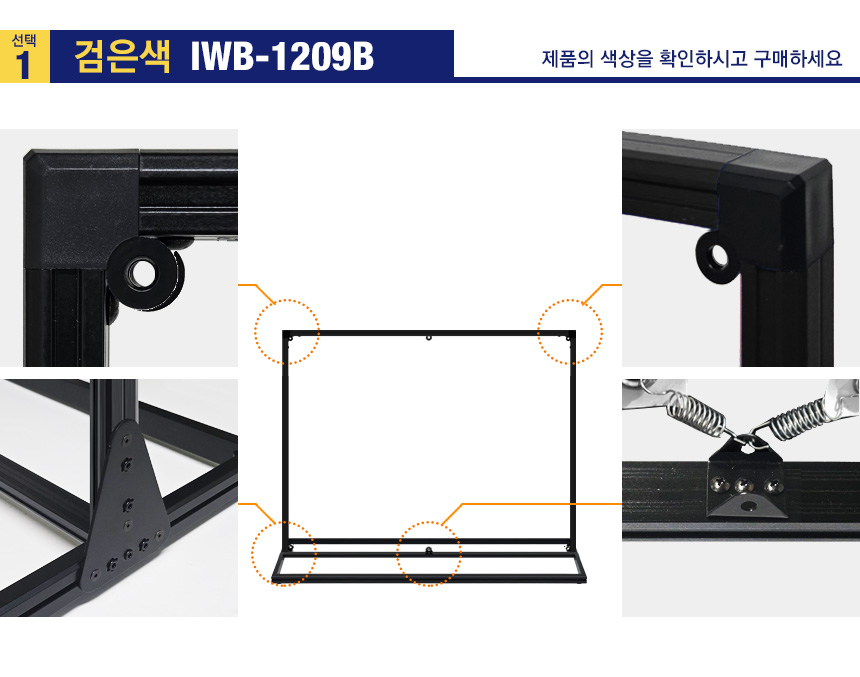 선택 1

검은색 IWB-1209B

제품의 색상을 확인하시고 구매하세요