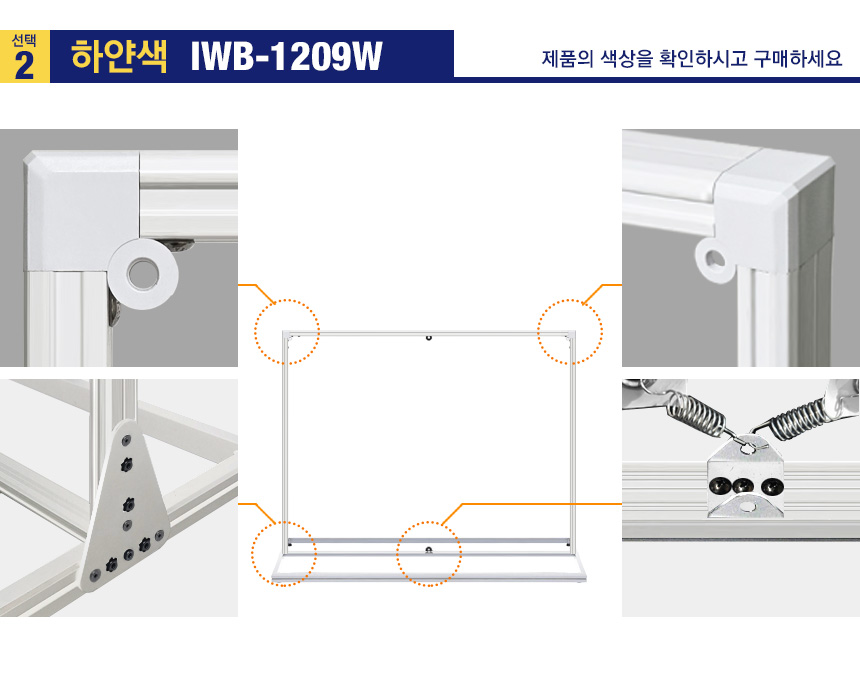 선택
2

하얀색 IWB-1209W

제품의 색상을 확인하시고 구매하세요