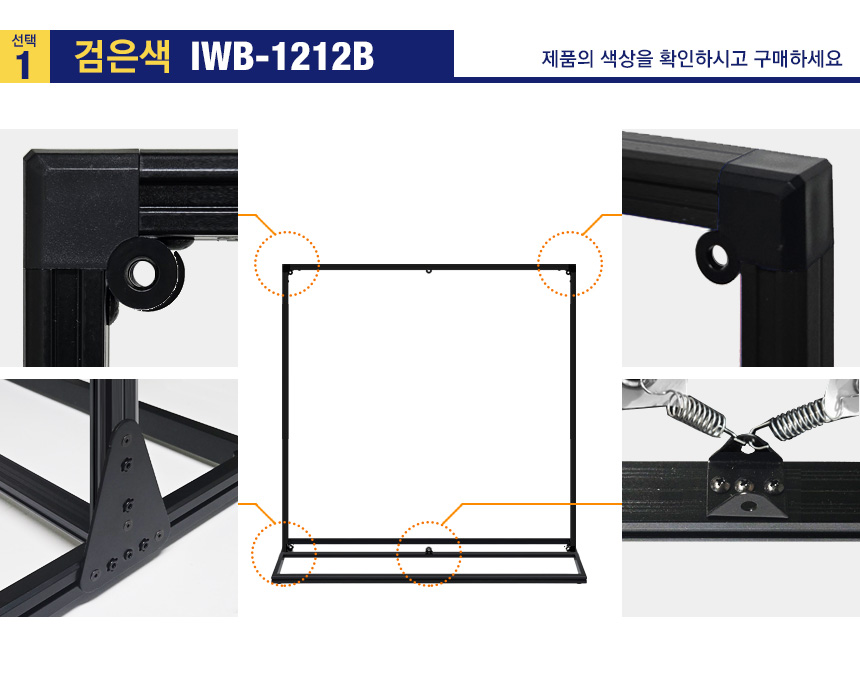 선택
1

검은색 IWB-1212B

제품의 색상을 확인하시고 구매하세요