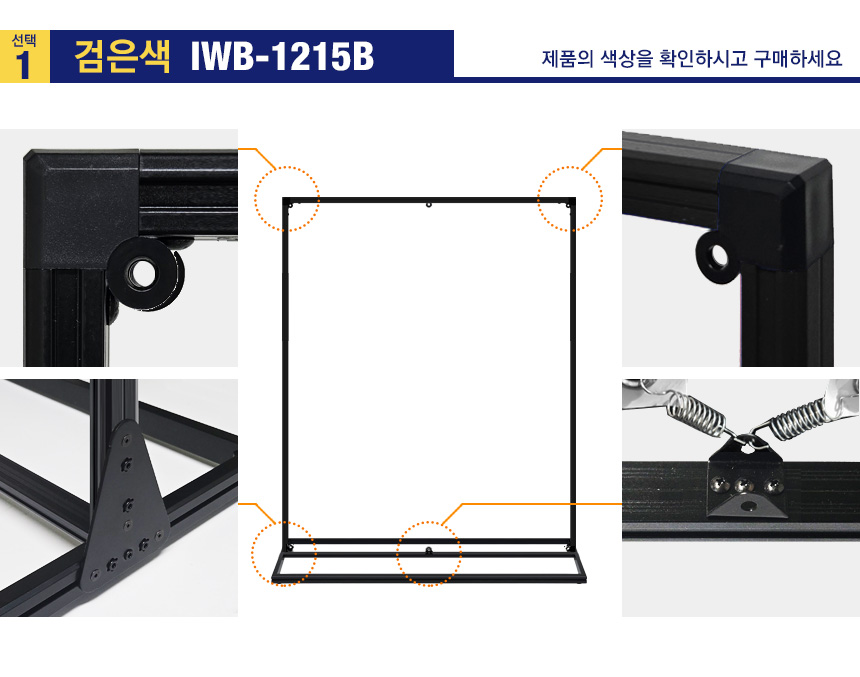 선택
1
검은색 IWB-1215B

제품의 색상을 확인하시고 구매하세요