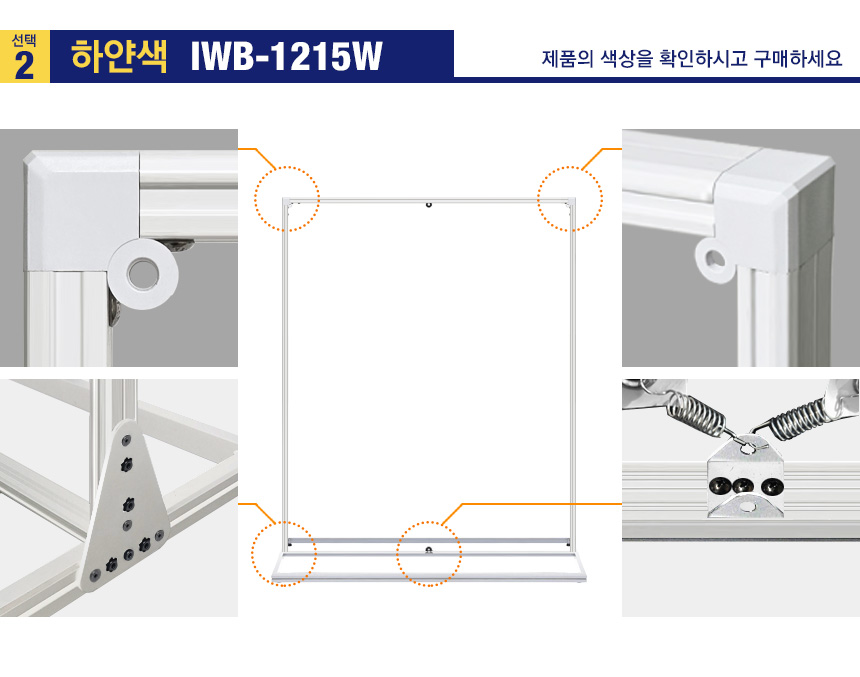 선택
2
하얀색 IWB-1215W

제품의 색상을 확인하시고 구매하세요