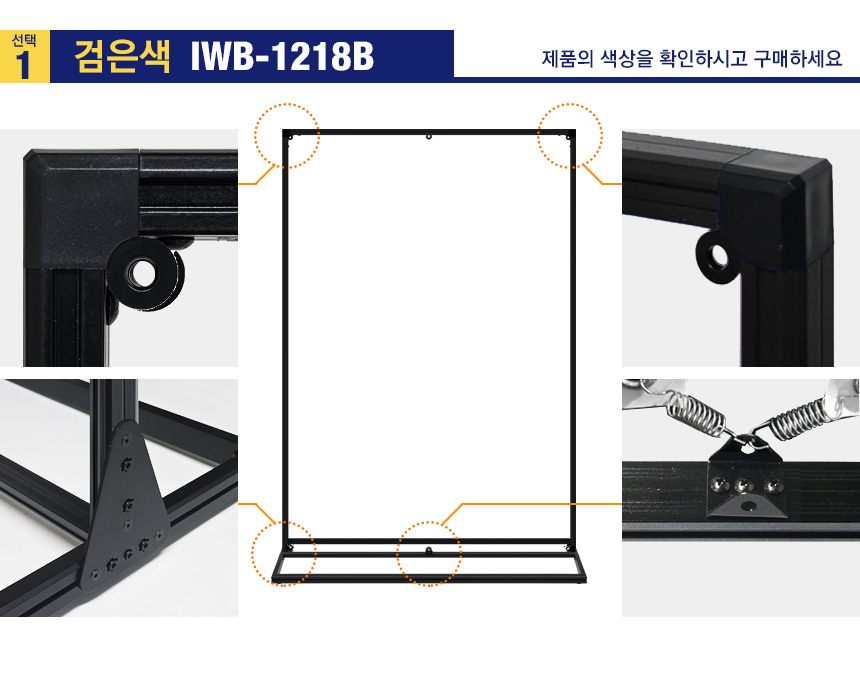 선택
1
검은색 IWB-1218B

제품의 색상을 확인하시고 구매하세요