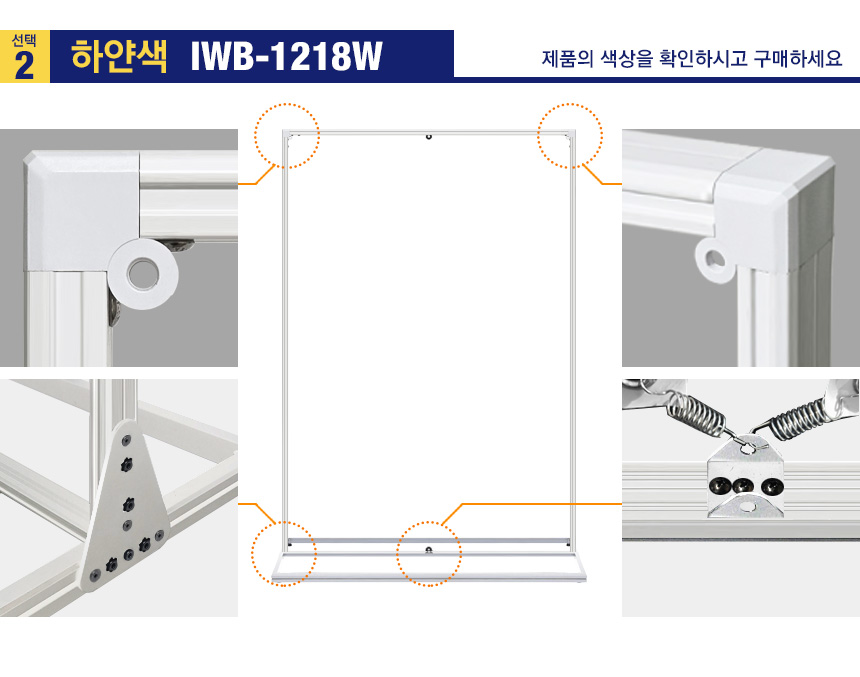 선택
2

하얀색 IWB-1218W

제품의 색상을 확인하시고 구매하세요