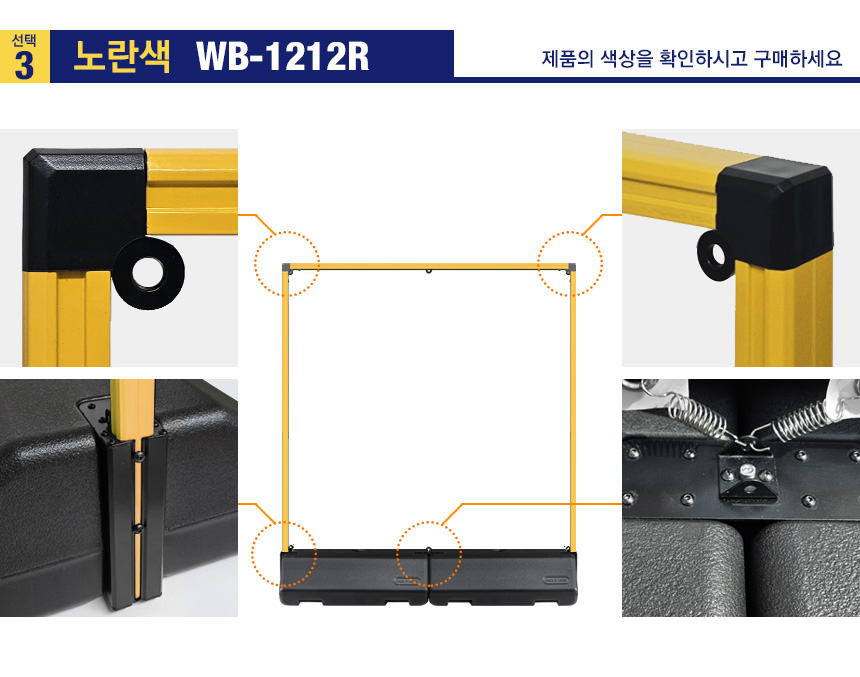 선택 3

노란색 WB-1212R

제품의 색상을 확인하시고 구매하세요