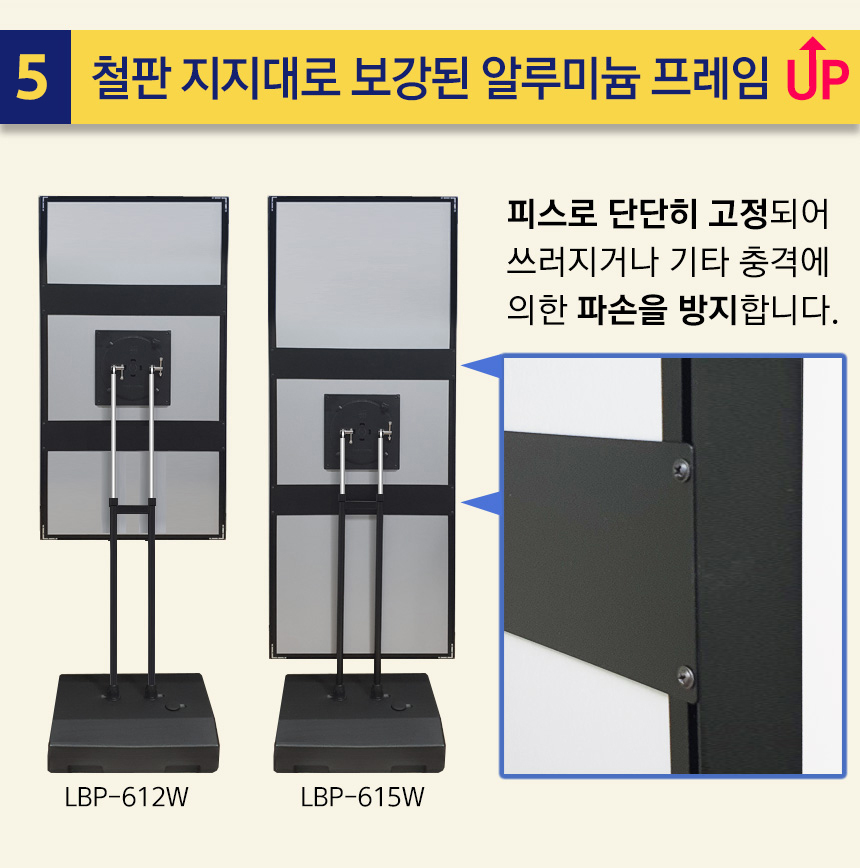 5 철판 지지대로 보강된 알루미늄 프레임 UP

피스로 단단히 고정되어 쓰러지거나 기타 충격에 의한 파손을 방지합니다.

LBP-612W

LBP-615W