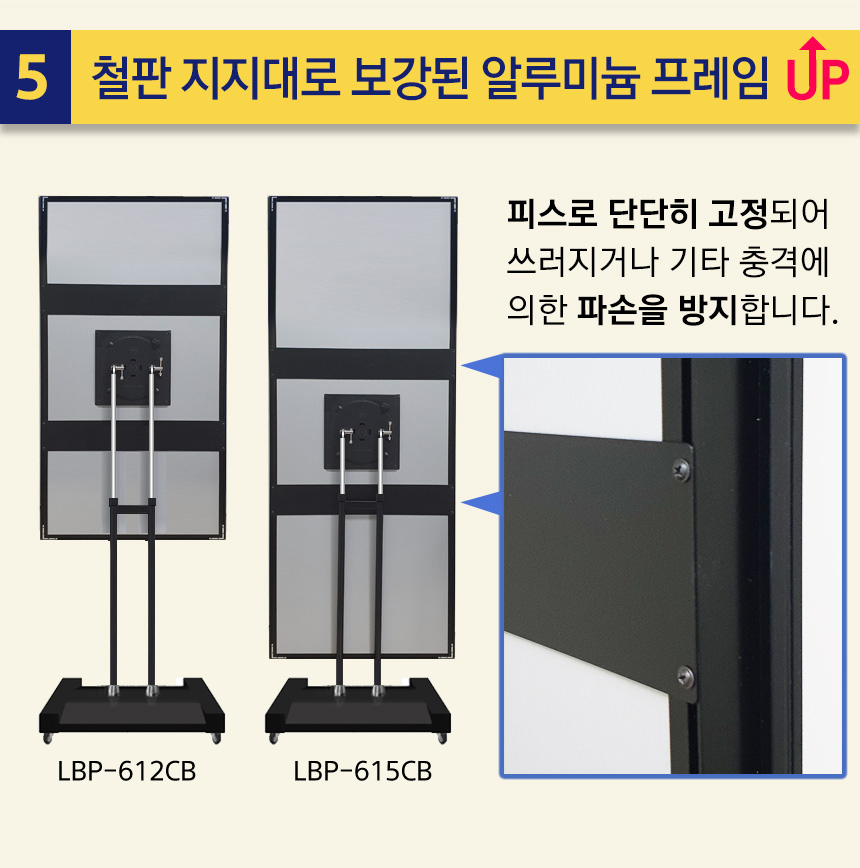 5 철판 지지대로 보강된 알루미늄 프레임 UP

피스로 단단히 고정되어 쓰러지거나 기타 충격에 의한 파손을 방지합니다.

LBP-612CB

LBP-615CB