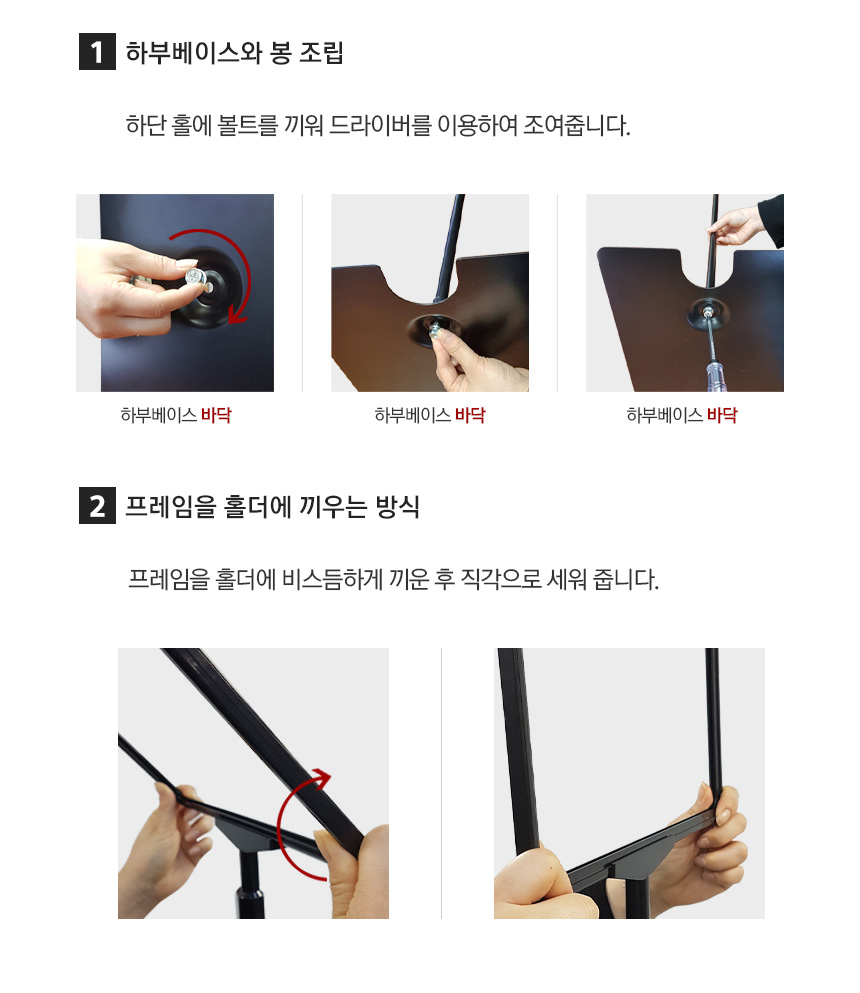 1 하부베이스와 봉 조립

하단 홀에 볼트를 끼워 드라이버를 이용하여 조여줍니다.

하부베이스 바닥

하부베이스 바닥

하부베이스 바닥

2 프레임을 홀더에 끼우는 방식

프레임을 홀더에 비스듬하게 끼운 후 직각으로 세워 줍니다.