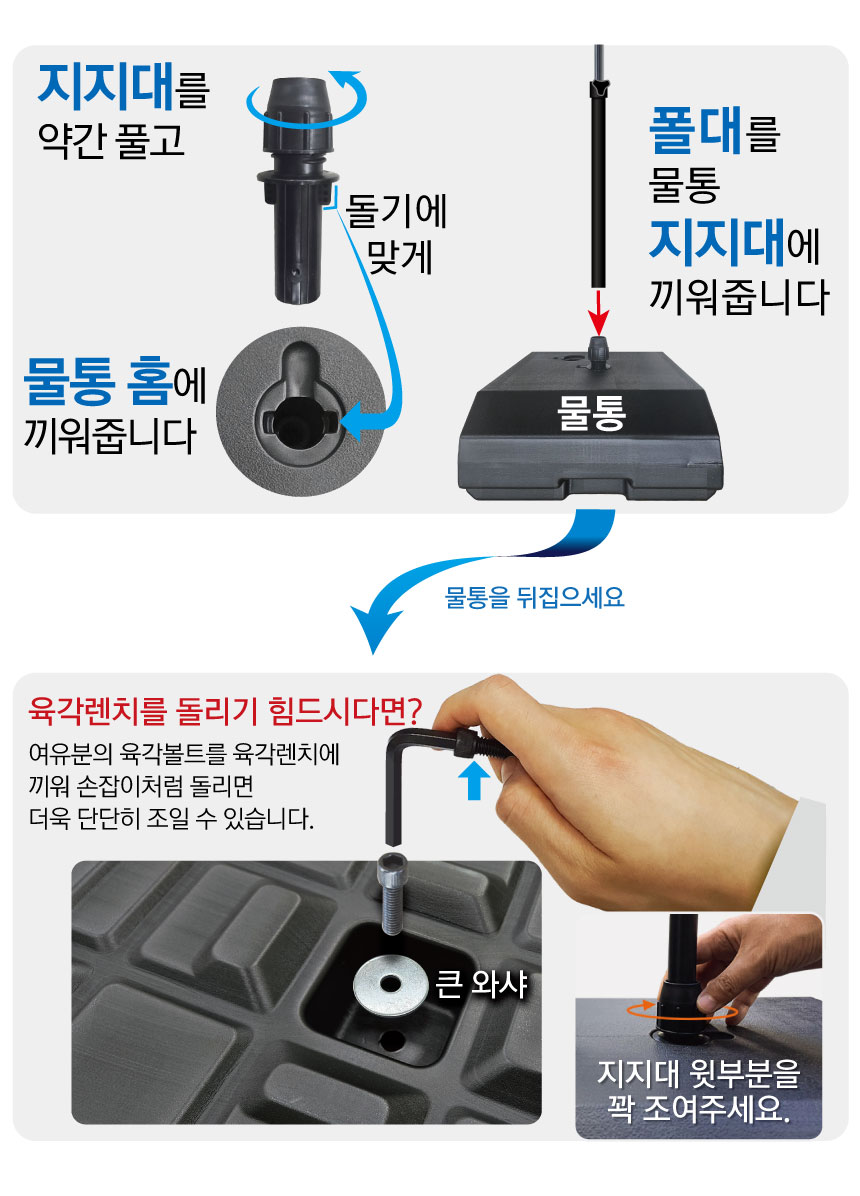 지지대를
약간 풀고

돌기에
맞게

물통 홈에
끼워줍니다

폴대를
물통
지지대에
끼워줍니다

물통

물통을 뒤집으세요

육각렌치를 돌리기 힘드시다면?
여유분의 육각볼트를 육각렌치에
끼워 손잡이처럼 돌리면
더욱 단단히 조일 수 있습니다.

큰 와샤

지지대 윗부분을
꽉 조여주세요.