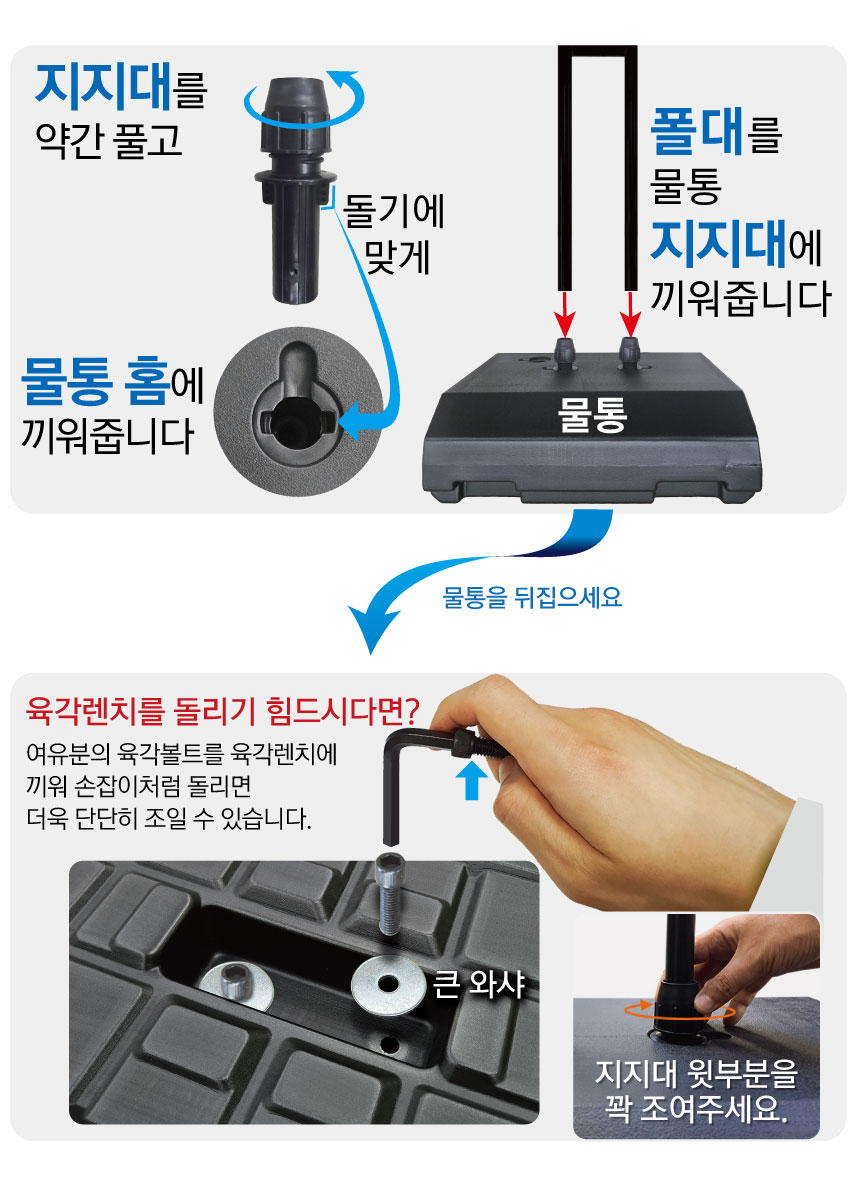 지지대를 약간 풀고

돌기에 맞게

물통 홈에 끼워줍니다

폴대를 물통 지지대에 끼워줍니다

물통

물통을 뒤집으세요

육각렌치를 돌리기 힘드시다면?

여유분의 육각볼트를 육각렌치에 끼워 손잡이처럼 돌리면 더욱 단단히 조일 수 있습니다.

큰 와샤

지지대 윗부분을 꽉 조여주세요.